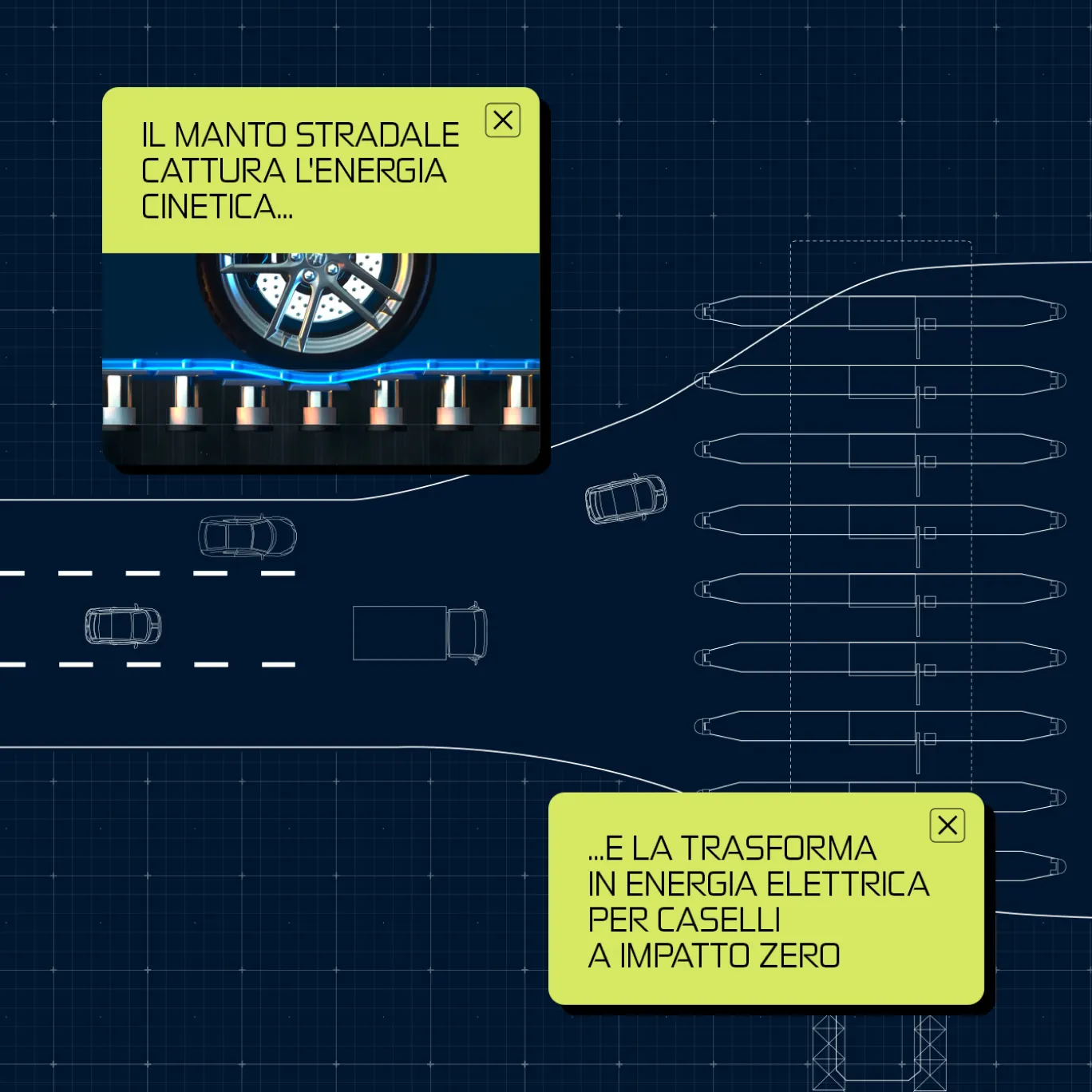 IL MANTO STRADALE CATTURA L'ENERGIA CINETICA...

...E LA TRASFORMA IN ENERGIA ELETTRICA PER CASELLI A IMPATTO ZERO